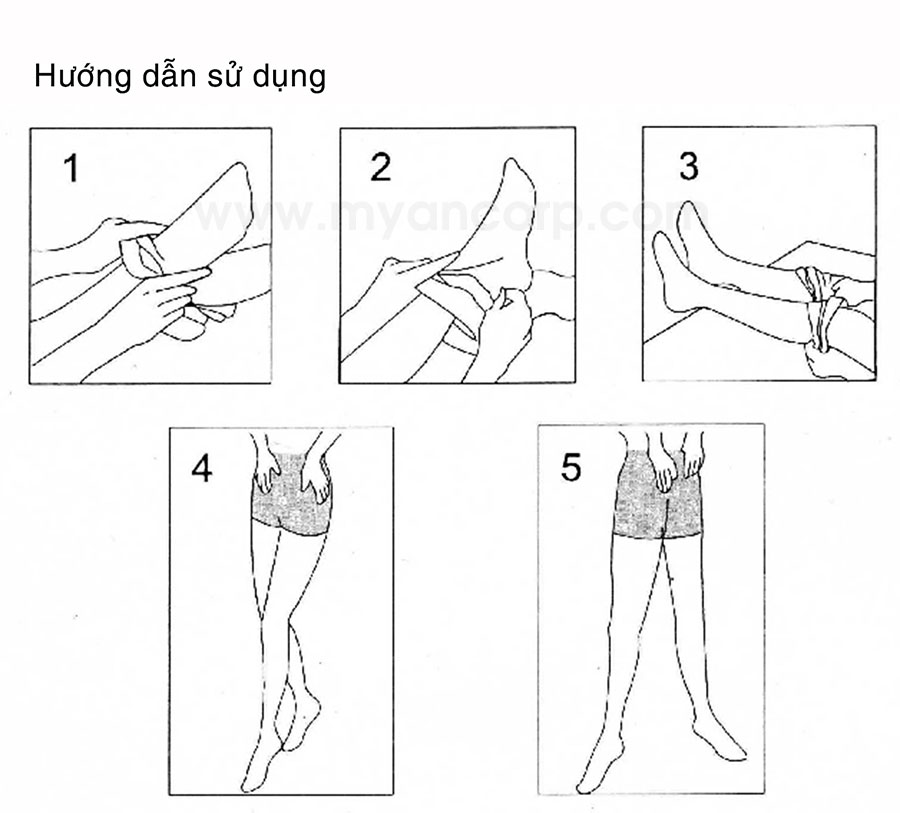 Hướng dẫn sử dụng

1

2

3

www.myancorp.com

4

5